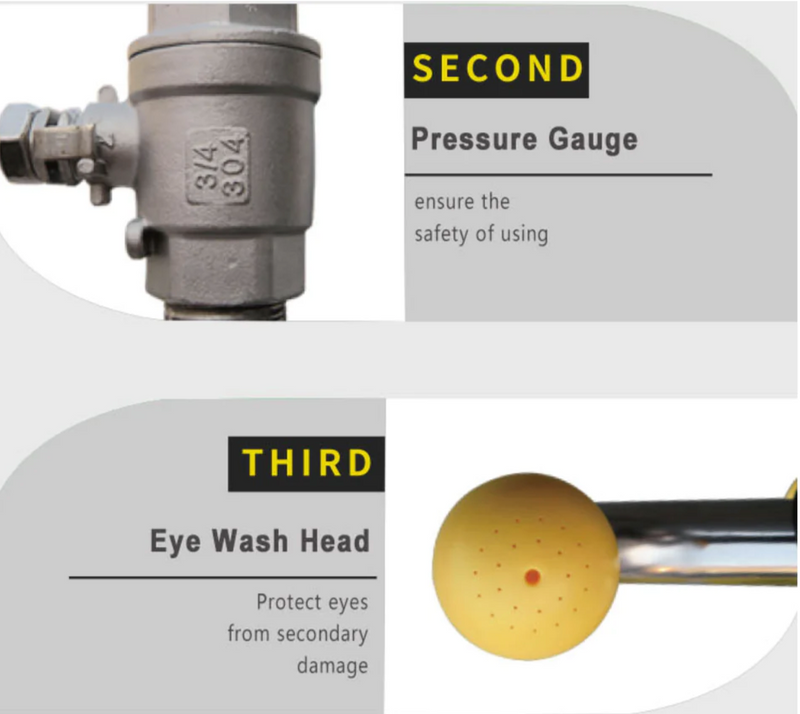 3/4
304

SECOND

Pressure Gauge

ensure the safety of using

THIRD

Eye Wash Head

Protect eyes from secondary damage